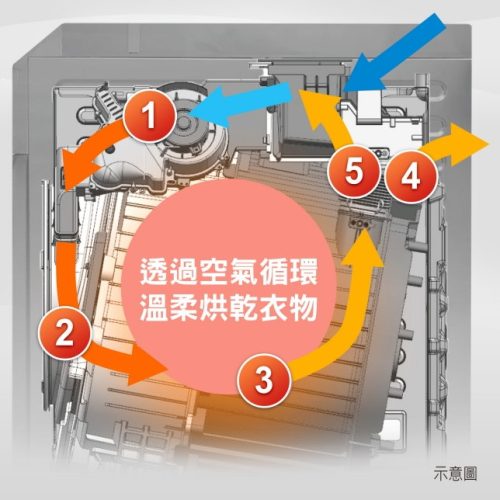 1
5
4
透過空氣循環
溫柔烘乾衣物
2
3
示意圖