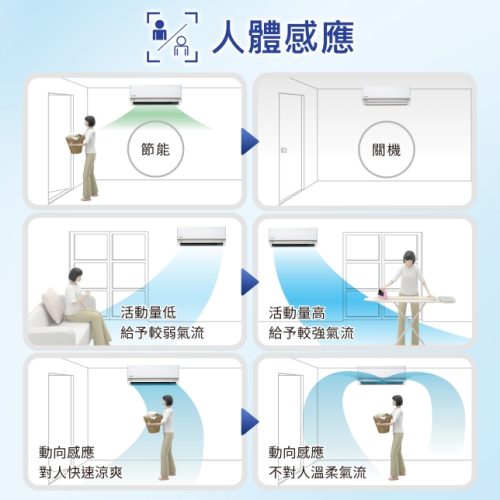 人體感應

節能

關機

活動量低
給予較弱氣流

活動量高
給予較強氣流

動向感應
對人快速涼爽

動向感應
不對人溫柔氣流