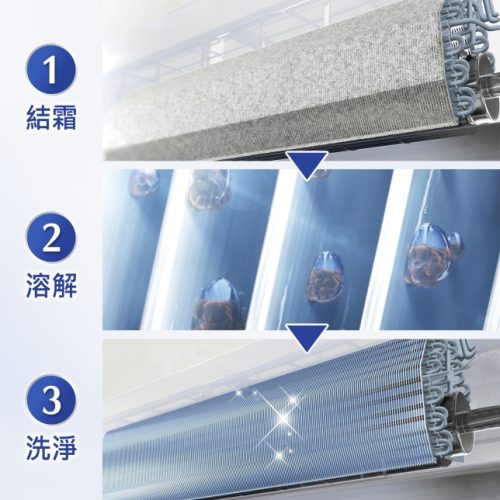 1
結霜

2
溶解

3
洗淨